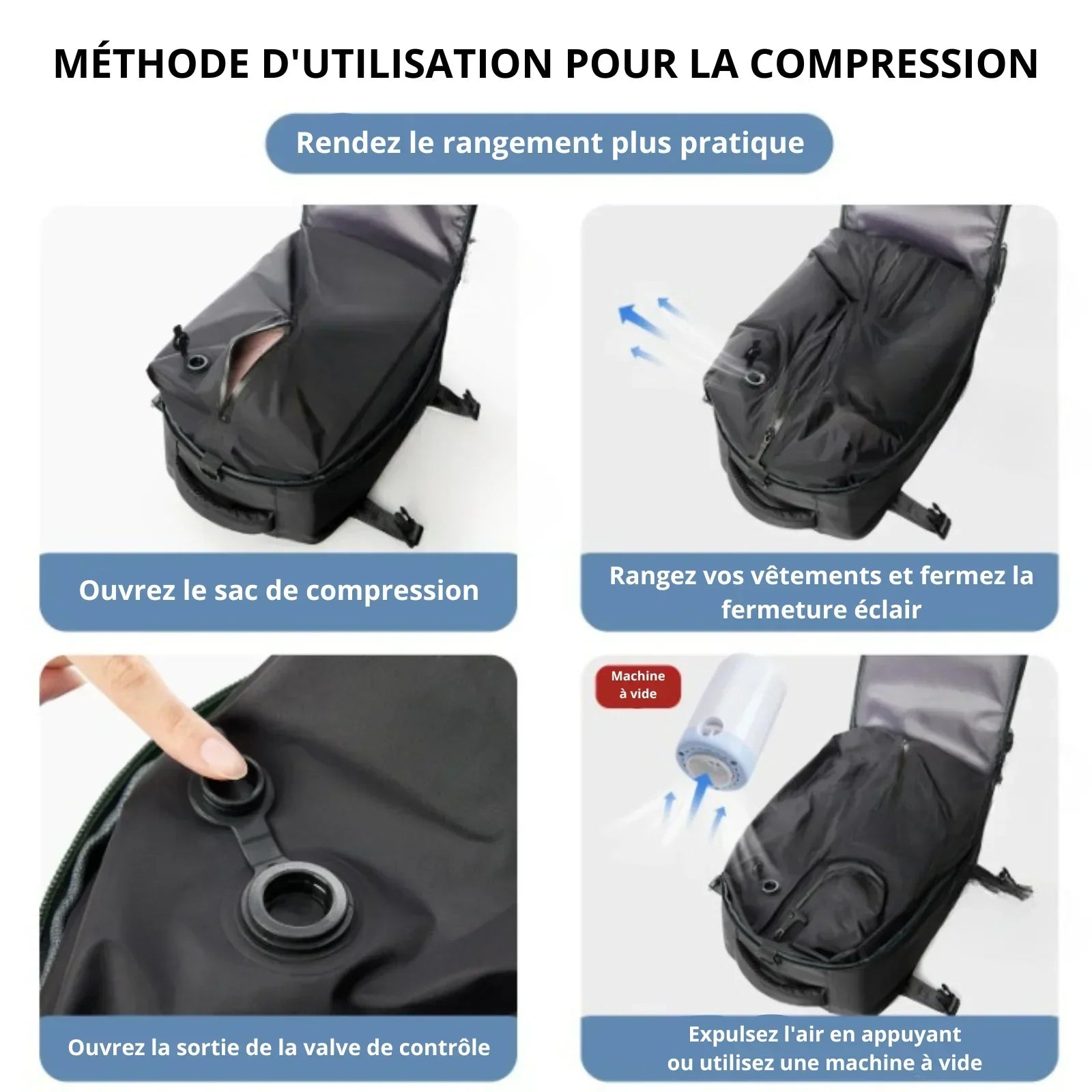 MÉTHODE D'UTILISATION POUR LA COMPRESSION

Rendez le rangement plus pratique

Ouvrez le sac de compression

Rangez vos vêtements et fermez la fermeture éclair

Ouvrez la sortie de la valve de contrôle

Machine à vide

Expulsez l'air en appuyant ou utilisez une machine à vide