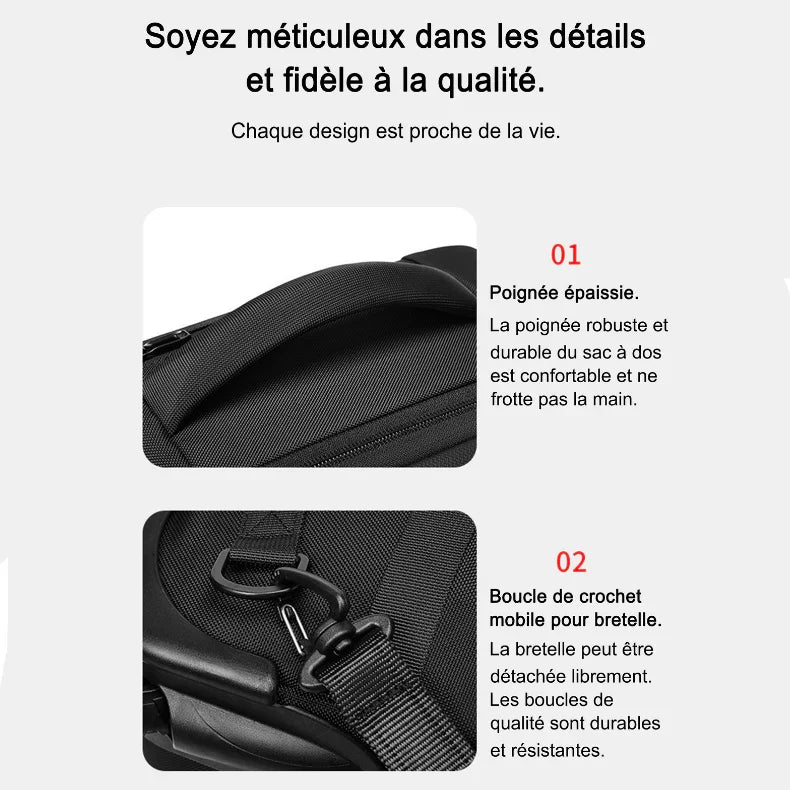 Soyez méticuleux dans les détails et fidèle à la qualité.

Chaque design est proche de la vie.

01

Poignée épaissie.

La poignée robuste et durable du sac à dos est confortable et ne frotte pas la main.

02

Boucle de crochet mobile pour bretelle.

La bretelle peut être détachée librement. Les boucles de qualité sont durables et résistantes.