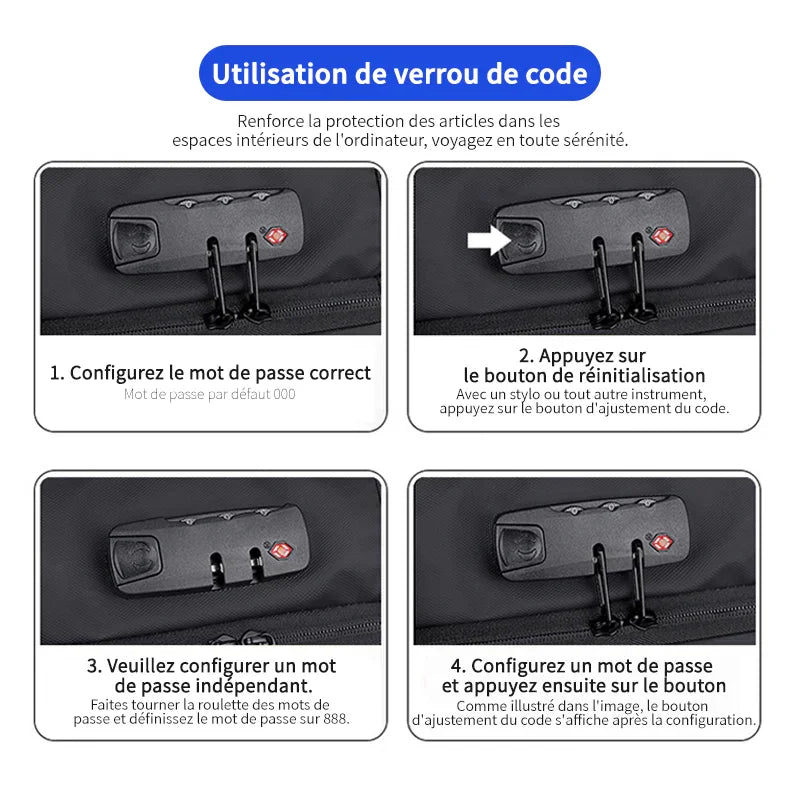 Utilisation de verrou de code

Renforce la protection des articles dans les espaces intérieurs de l'ordinateur, voyagez en toute sérénité.

1. Configurez le mot de passe correct

Mot de passe par défaut 000

2. Appuyez sur le bouton de réinitialisation

Avec un stylo ou tout autre instrument, appuyez sur le bouton d'ajustement du code.

3. Veuillez configurer un mot de passe indépendant.

Faites tourner la roulette des mots de passe et définissez le mot de passe sur 888.

4. Configurez un mot de passe et appuyez ensuite sur le bouton

Comme illustré dans l'image, le bouton d'ajustement du code s'affiche après la configuration.