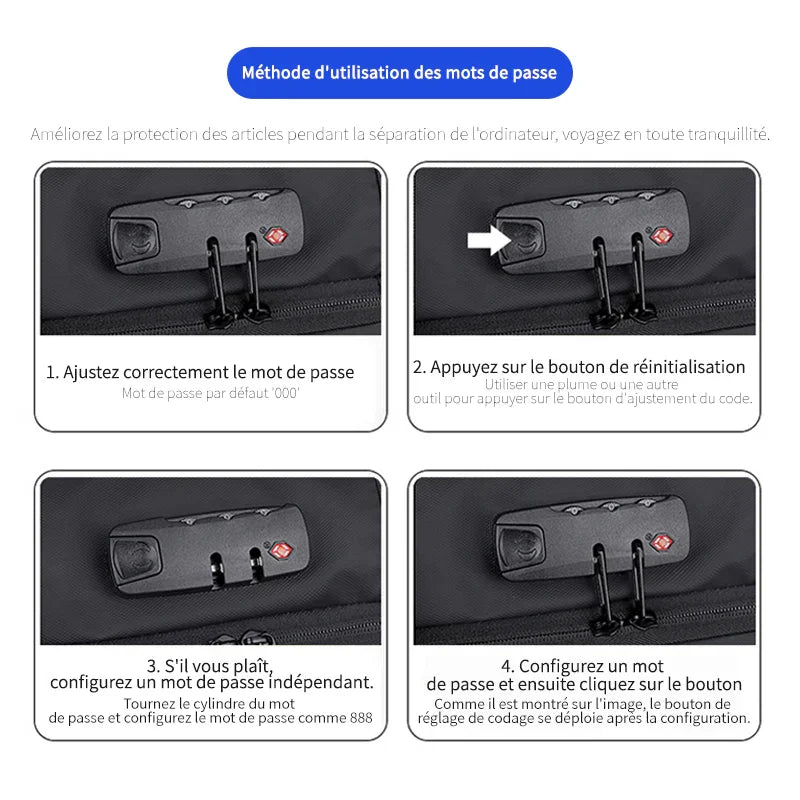 Méthode d'utilisation des mots de passe

Améliorez la protection des articles pendant la séparation de l'ordinateur, voyagez en toute tranquillité.

1. Ajustez correctement le mot de passe
Mot de passe par défaut '000'

2. Appuyez sur le bouton de réinitialisation
Utiliser une plume ou une autre outil pour appuyer sur le bouton d'ajustement du code.

3. S'il vous plaît, configurez un mot de passe indépendant.
Tournez le cylindre du mot de passe et configurez le mot de passe comme 888

4. Configurez un mot de passe et ensuite cliquez sur le bouton
Comme il est montré sur l'image, le bouton de réglage de codage se déploie après la configuration.