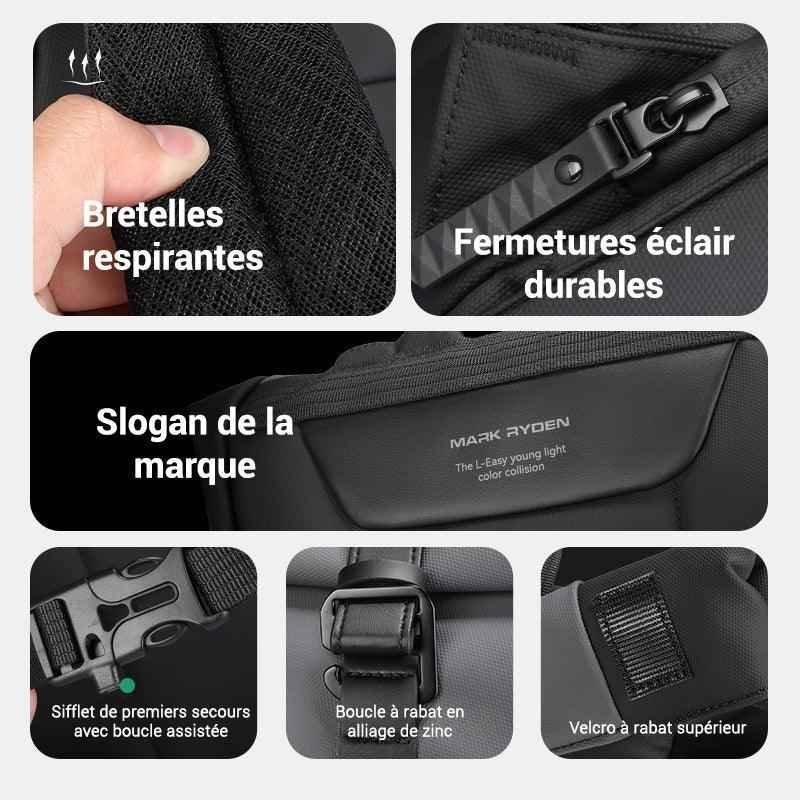 Bretelles respirantes

Fermetures éclair durables

Slogan de la marque

MARK RYDEN

The L-Easy young light color collision

Sifflet de premiers secours avec boucle assistée

Boucle à rabat en alliage de zinc

Velcro à rabat supérieur