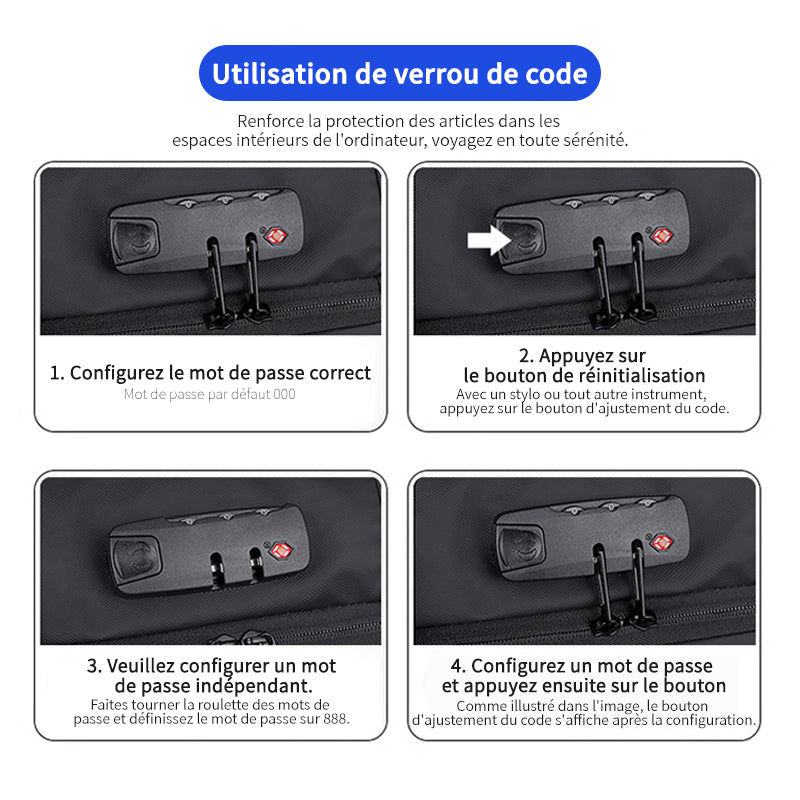 Utilisation de verrou de code

Renforce la protection des articles dans les espaces intérieurs de l'ordinateur, voyagez en toute sérénité.

1. Configurez le mot de passe correct
Mot de passe par défaut 000

2. Appuyez sur le bouton de réinitialisation
Avec un stylo ou tout autre instrument, appuyez sur le bouton d'ajustement du code.

3. Veuillez configurer un mot de passe indépendant.
Faites tourner la roulette des mots de passe et définissez le mot de passe sur 888.

4. Configurez un mot de passe et appuyez ensuite sur le bouton
Comme illustré dans l'image, le bouton d'ajustement du code s'affiche après la configuration.