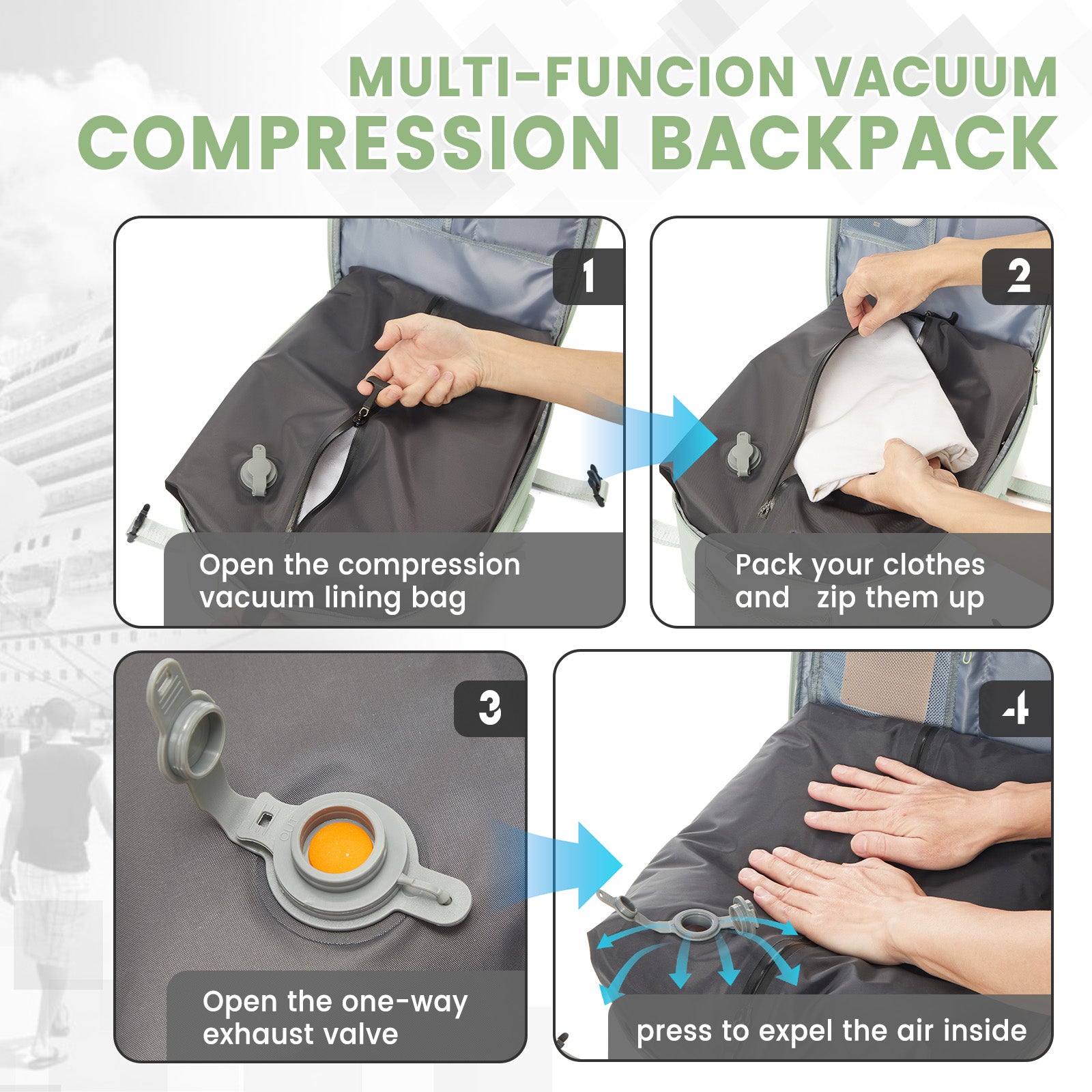 MULTI-FUNCION VACUUM
COMPRESSION BACKPACK

1

Open the compression vacuum lining bag

2

Pack your clothes and zip them up

3

OUT

Open the one-way exhaust valve

4

press to expel the air inside